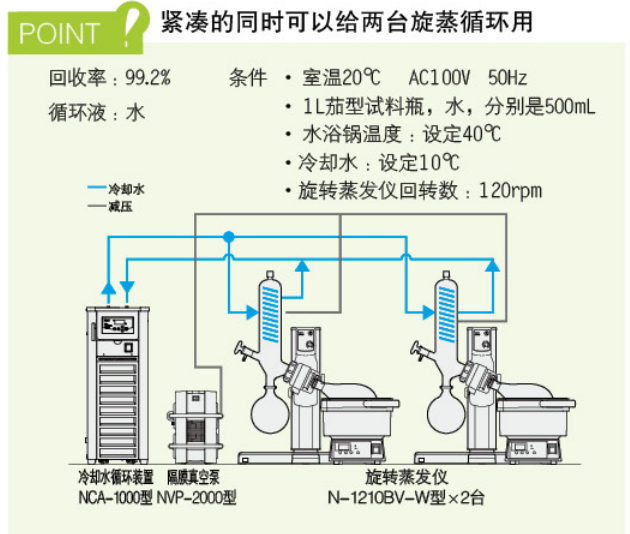 POINT !

紧凑的同时可以给两台旋蒸循环用

回收率：99.2%

循环液：水

条件
・室温20℃ AC100V 50Hz
・1L茄型试料瓶，水，分别是500mL
・水浴锅温度：设定40℃
・冷却水：设定10℃
・旋转蒸发仪回转数：120rpm

冷却水
减压

冷却水循环装置
NCA-1000型

隔膜真空泵
NVP-2000型

旋转蒸发仪
N-1210BV-W型×2台