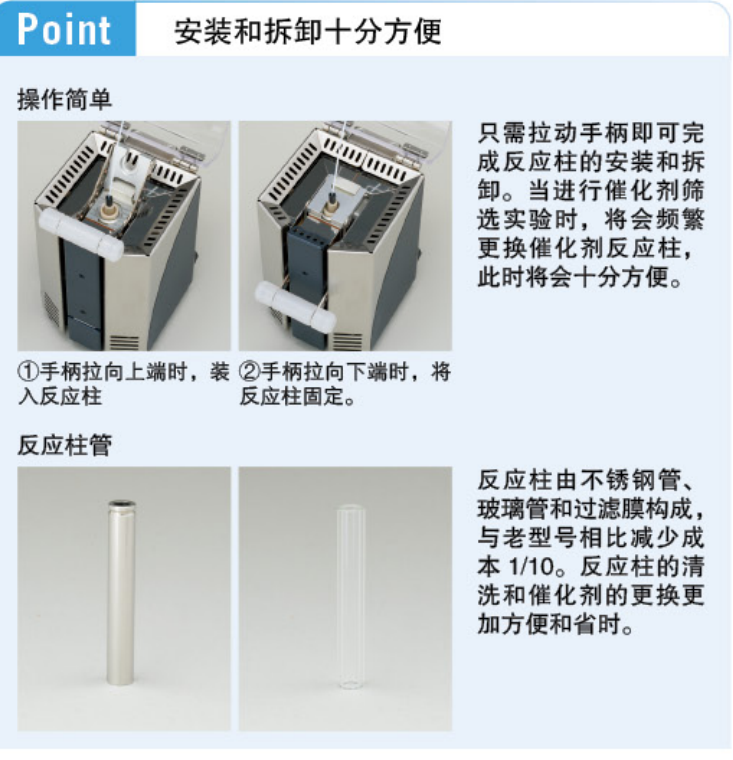 Point 安装和拆卸十分方便

操作简单

①手柄拉向上端时，装入反应柱

②手柄拉向下端时，将反应柱固定。

只需拉动手柄即可完成反应柱的安装和拆卸。当进行催化剂筛选实验时，将会频繁更换催化剂反应柱，此时将会十分方便。

反应柱管

反应柱由不锈钢管、玻璃管和过滤膜构成，与老型号相比减少成本 1/10。反应柱的清洗和催化剂的更换更加方便和省时。